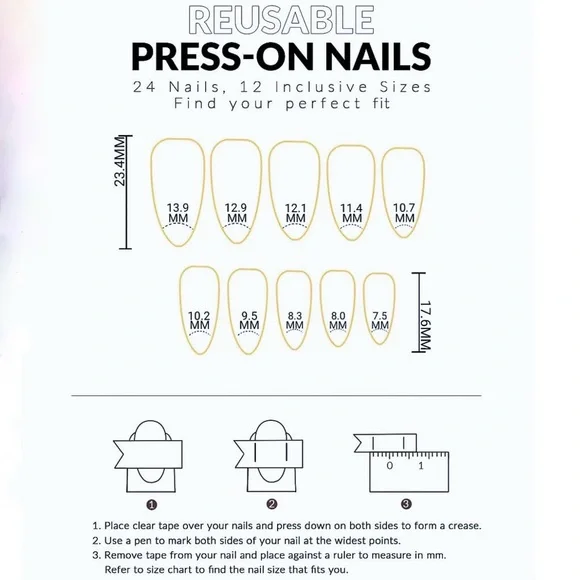 REUSABLE
PRESS-ON NAILS
24 Nails, 12 Inclusive Sizes
Find your perfect fit

23.4MM

13.9 MM
12.9 MM
12.1 MM
11.4 MM
10.7 MM

10.2 MM
9.5 MM
8.3 MM
8.0 MM
7.5 MM

17.6MM

0 1

❶ ❷ ❸

1. Place clear tape over your nails and press down on both sides to form a crease.
2. Use a pen to mark both sides of your nail at the widest points.
3. Remove tape from your nail and place against a ruler to measure in mm. Refer to size chart to find the nail size that fits you.